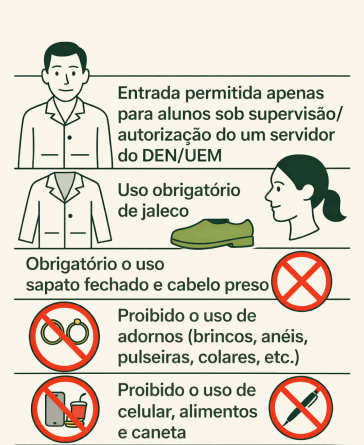 Entrada permitida apenas para alunos sob supervisão/ autorização do um servidor do DEN/UEM

Uso obrigatório de jaleco

Obrigatório o uso sapato fechado e cabelo preso

Proibido o uso de adornos (brincos, anéis, pulseiras, colares, etc.)

Proibido o uso de celular, alimentos e caneta